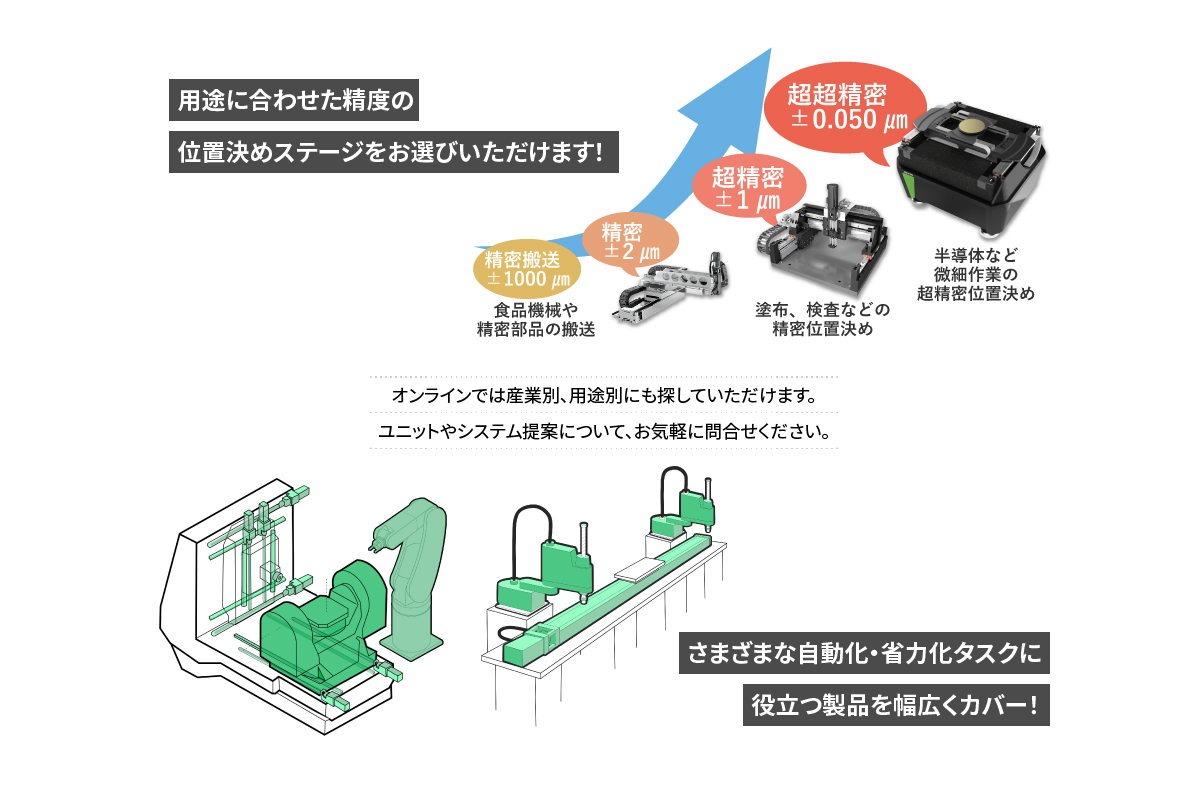 用途に合わせた精度の

位置決めステージをお選びいただけます!

精密搬送
±1000 μm

食品機械や
精密部品の搬送

精密
±2 μm

超精密
±1 μm

塗布、検査などの
精密位置決め

超超精密
±0.050 μm

半導体など
微細作業の
超精密位置決め

オンラインでは産業別、用途別にも探していただけます。

ユニットやシステム提案について、お気軽に問合せください。

さまざまな自動化・省力化タスクに

役立つ製品を幅広くカバー!